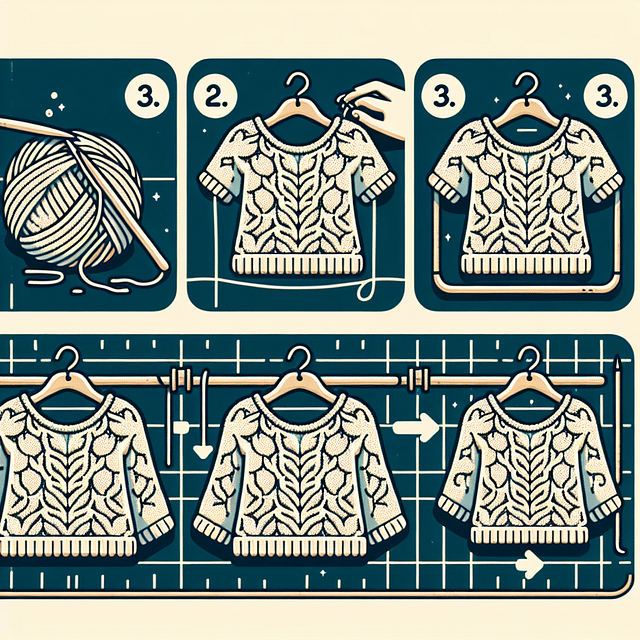 3.

2.

3.

3.