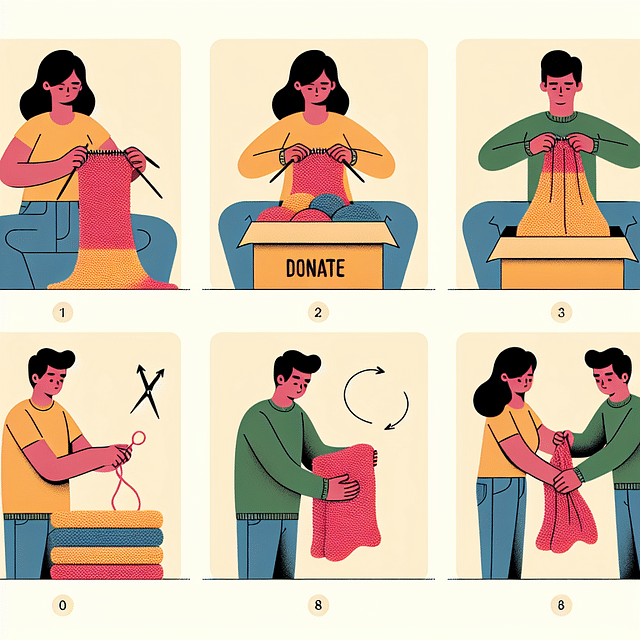 DONATE

1

2

3

0

8

8