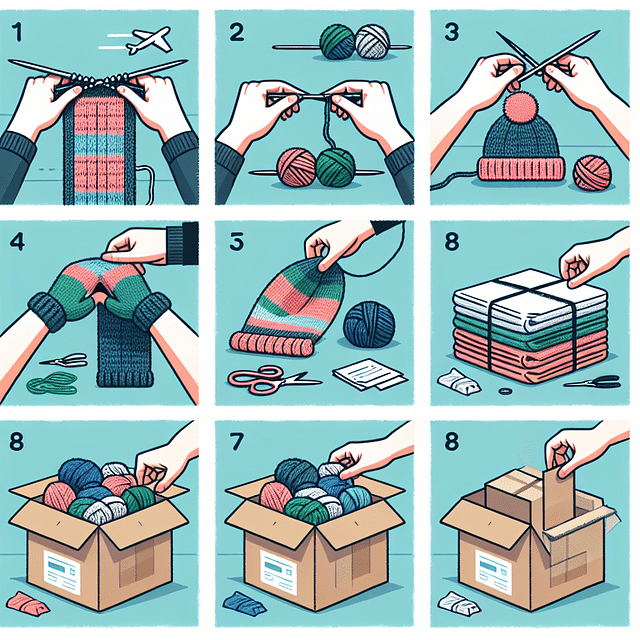 1

2

3

4

5

8

8

7

8